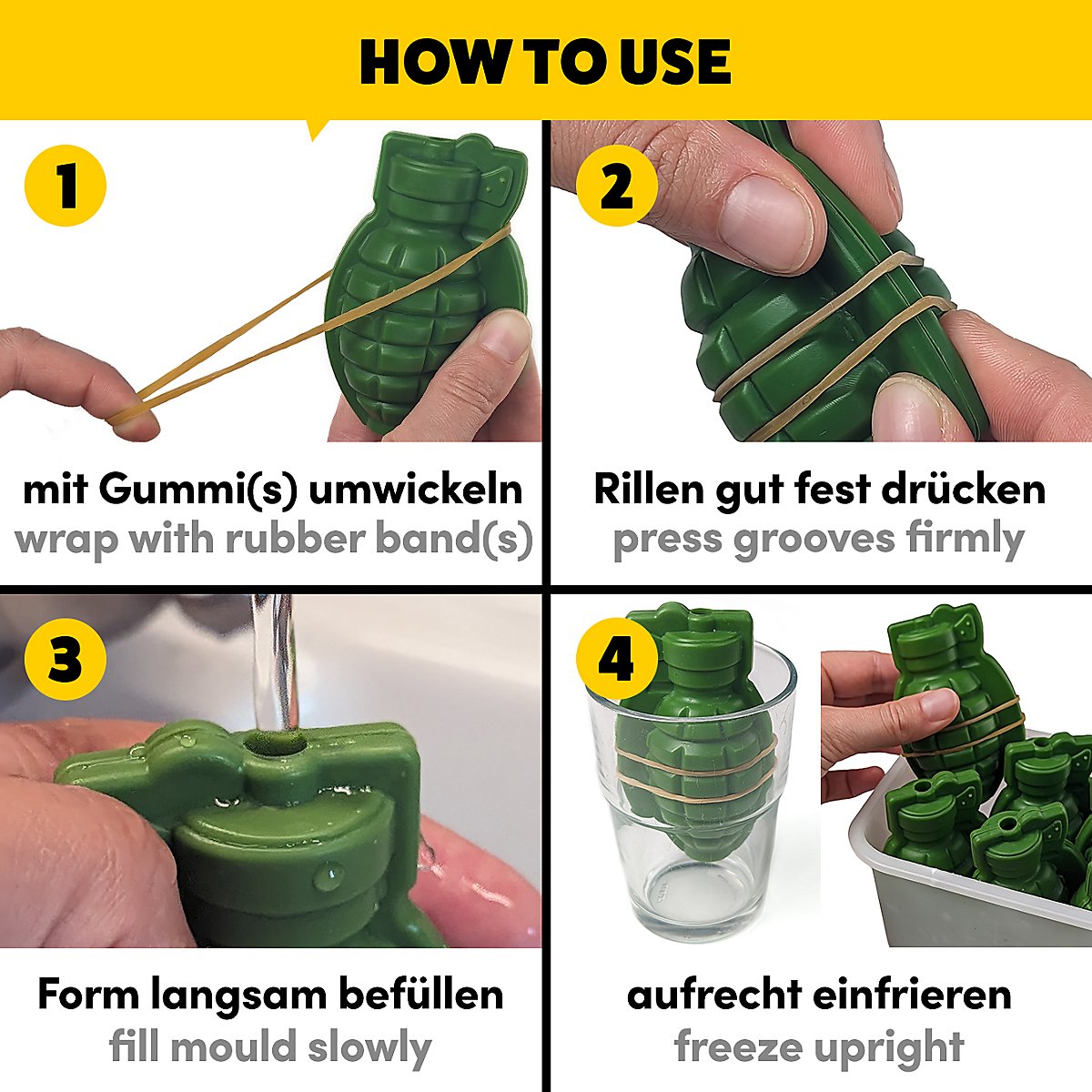 HOW TO USE

1

mit Gummi(s) umwickeln
wrap with rubber band(s)

2

Rillen gut fest drücken
press grooves firmly

3

Form langsam befüllen
fill mould slowly

4

aufrecht einfrieren
freeze upright